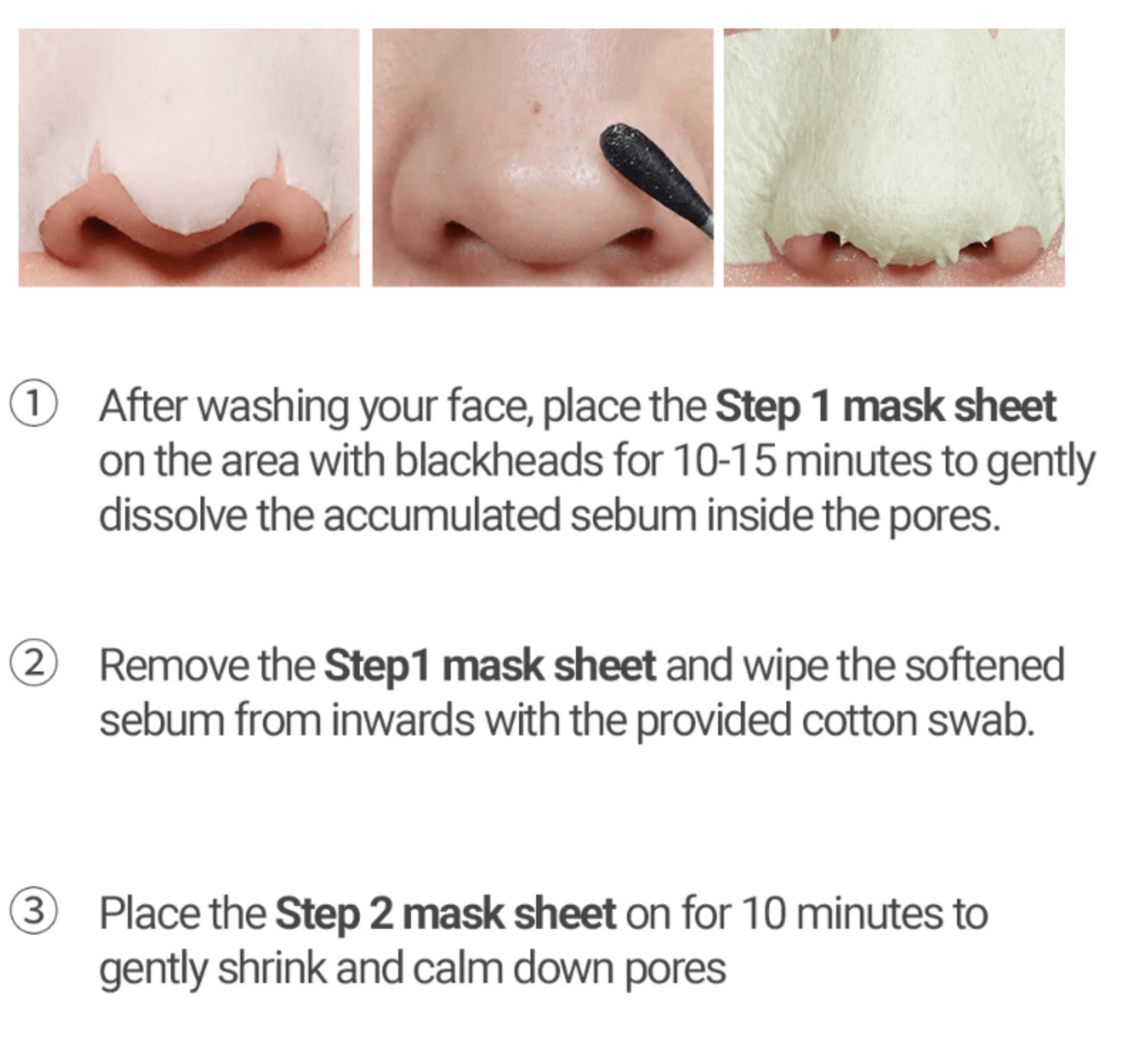 ① After washing your face, place the Step 1 mask sheet on the area with blackheads for 10-15 minutes to gently dissolve the accumulated sebum inside the pores.

② Remove the Step1 mask sheet and wipe the softened sebum from inwards with the provided cotton swab.

③ Place the Step 2 mask sheet on for 10 minutes to gently shrink and calm down pores