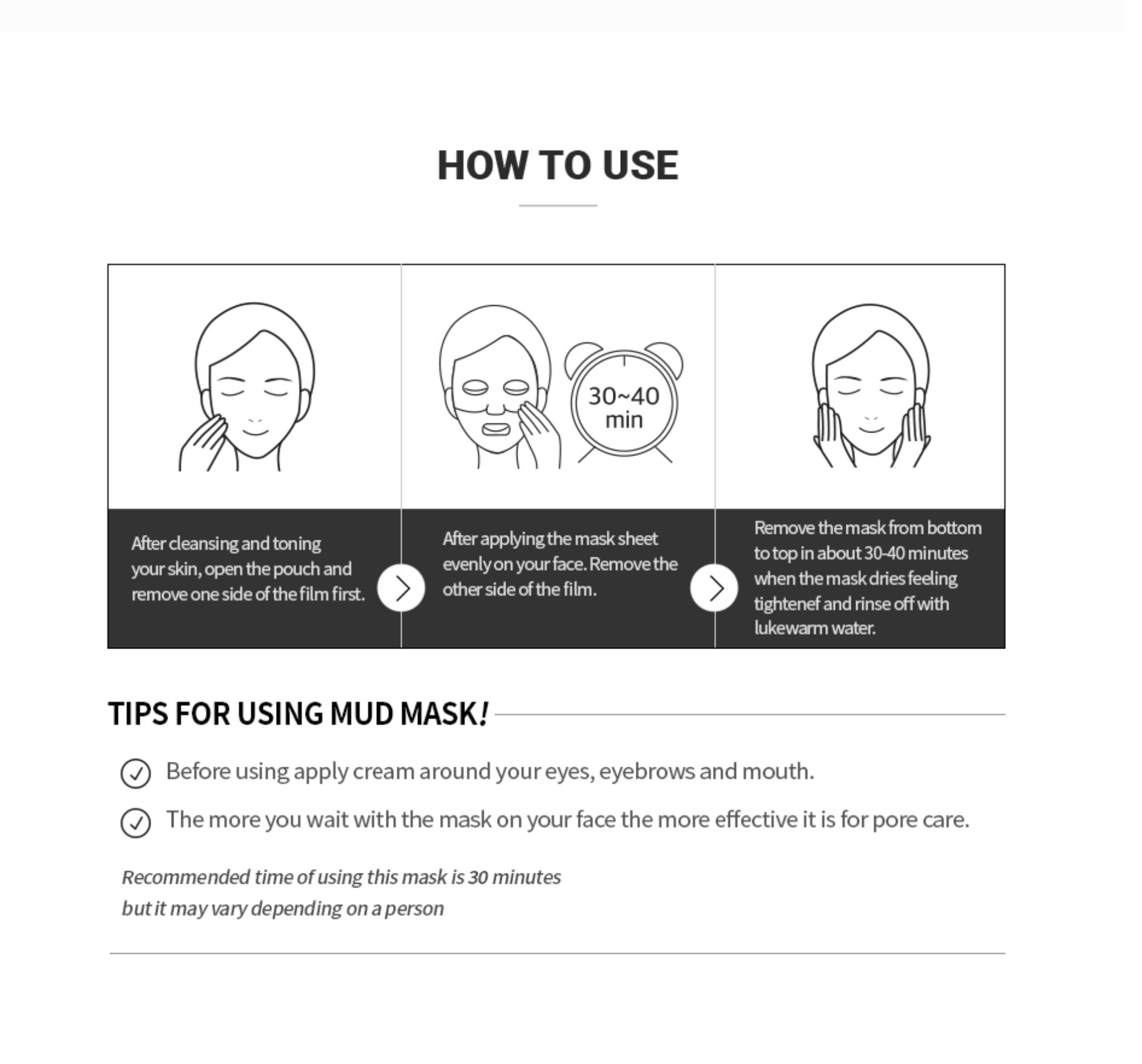 HOW TO USE

30~40 min

After cleansing and toning your skin, open the pouch and remove one side of the film first.

After applying the mask sheet evenly on your face. Remove the other side of the film.

Remove the mask from bottom to top in about 30-40 minutes when the mask dries feeling tightenef and rinse off with lukewarm water.

TIPS FOR USING MUD MASK!

Before using apply cream around your eyes, eyebrows and mouth.

The more you wait with the mask on your face the more effective it is for pore care.

Recommended time of using this mask is 30 minutes
but it may vary depending on a person