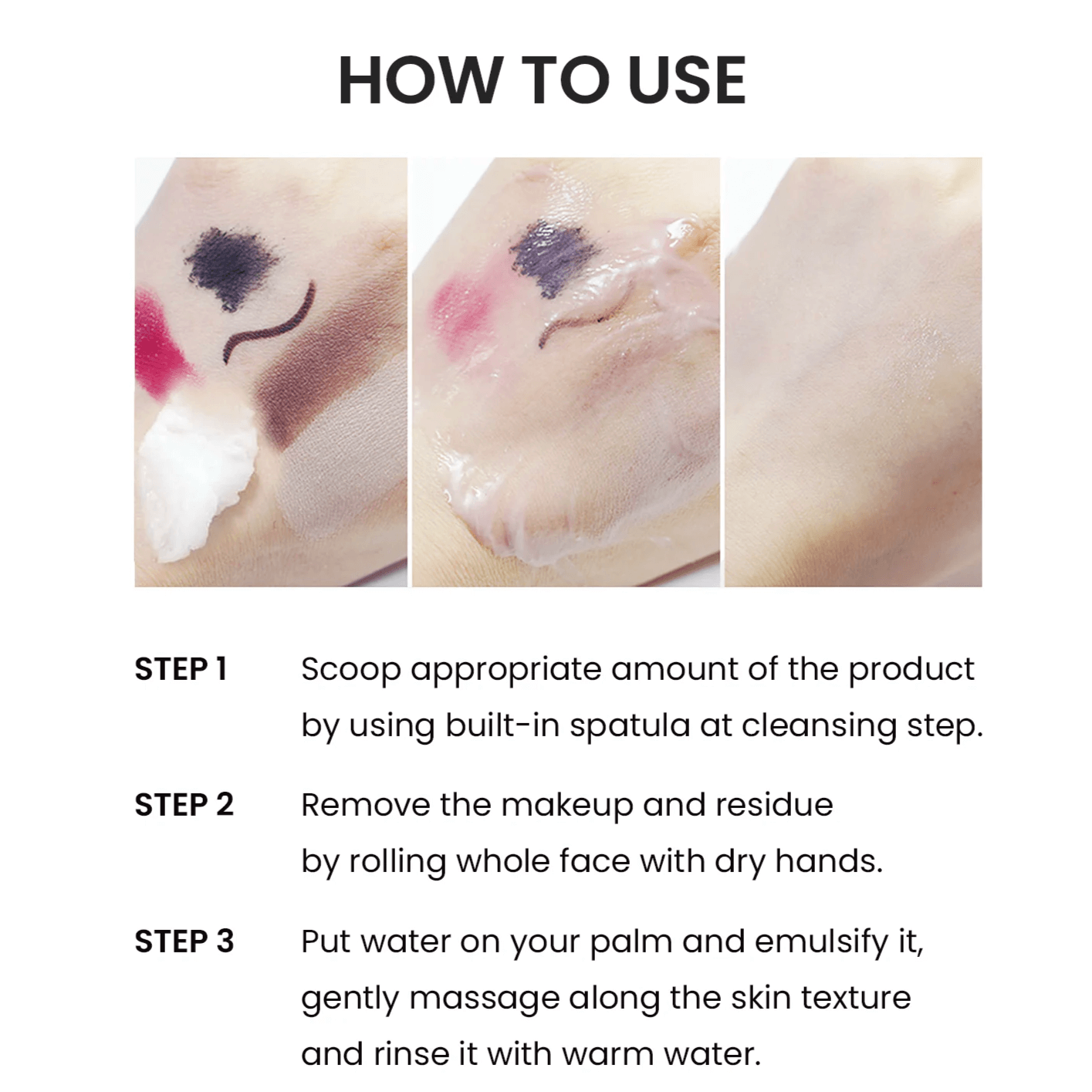 HOW TO USE

STEP 1 Scoop appropriate amount of the product by using built-in spatula at cleansing step.

STEP 2 Remove the makeup and residue by rolling whole face with dry hands.

STEP 3 Put water on your palm and emulsify it, gently massage along the skin texture and rinse it with warm water.